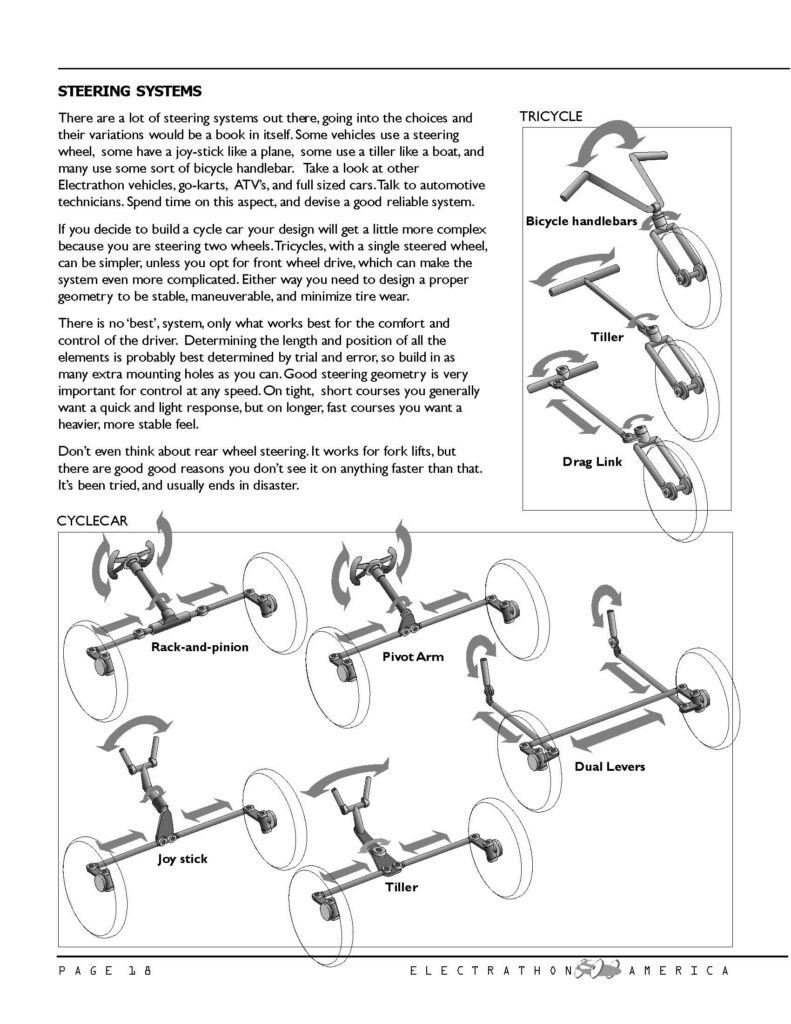 STEERING SYSTEMS

There are a lot of steering systems out there, going into the choices and their variations would be a book in itself. Some vehicles use a steering wheel, some have a joy-stick like a plane, some use a tiller like a boat, and many use some sort of bicycle handlebar. Take a look at other Electrathon vehicles, go-karts, ATV's, and full sized cars. Talk to automotive technicians. Spend time on this aspect, and devise a good reliable system.

If you decide to build a cycle car your design will get a little more complex because you are steering two wheels. Tricycles, with a single steered wheel, can be simpler, unless you opt for front wheel drive, which can make the system even more complicated. Either way you need to design a proper geometry to be stable, maneuverable, and minimize tire wear.

There is no 'best', system, only what works best for the comfort and control of the driver. Determining the length and position of all the elements is probably best determined by trial and error, so build in as many extra mounting holes as you can. Good steering geometry is very important for control at any speed. On tight, short courses you generally want a quick and light response, but on longer, fast courses you want a heavier, more stable feel.

Don't even think about rear wheel steering. It works for fork lifts, but there are good good reasons you don't see it on anything faster than that. It's been tried, and usually ends in disaster.

TRICYCLE

Bicycle handlebars

Tiller

Drag Link

CYCLECAR

Rack-and-pinion

Pivot Arm

Dual Levers

Joy stick

Tiller

PAGE 18

ELECTRATHON AMERICA